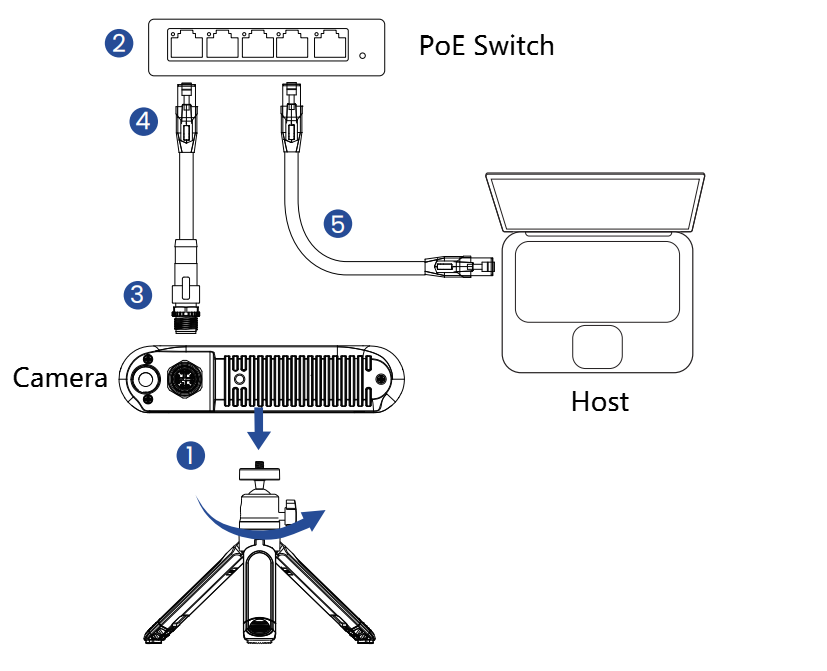 2
PoE Switch
4
5
3
Camera
Host
1