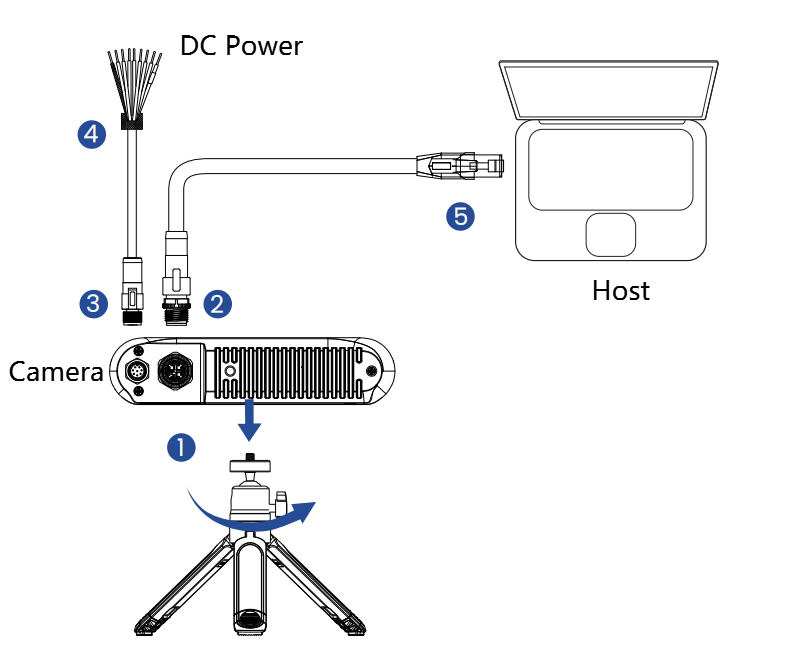 DC Power

4

5

Host

3

2

Camera

1