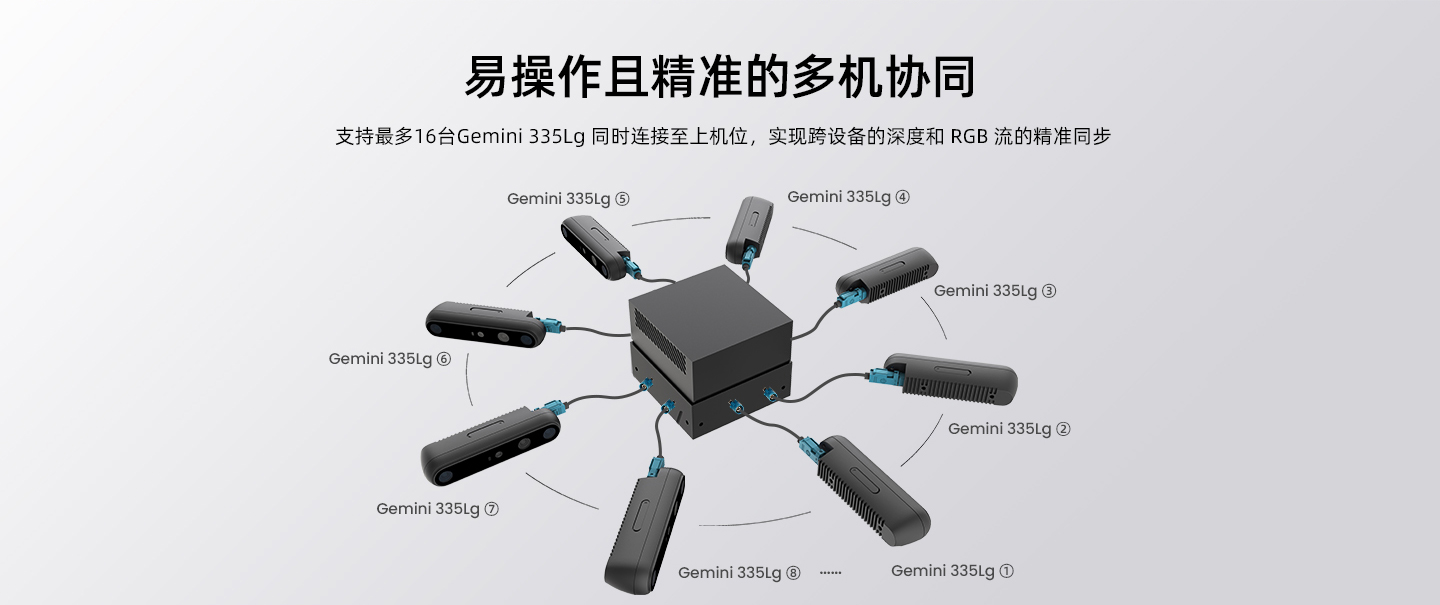 易操作且精准的多机协同

支持最多16台Gemini 335Lg 同时连接至上机位，实现跨设备的深度和 RGB 流的精准同步

Gemini 335Lg ⑤

Gemini 335Lg ④

Gemini 335Lg ③

Gemini 335Lg ⑥

Gemini 335Lg ②

Gemini 335Lg ⑦

Gemini 335Lg ⑧ ······

Gemini 335Lg ①